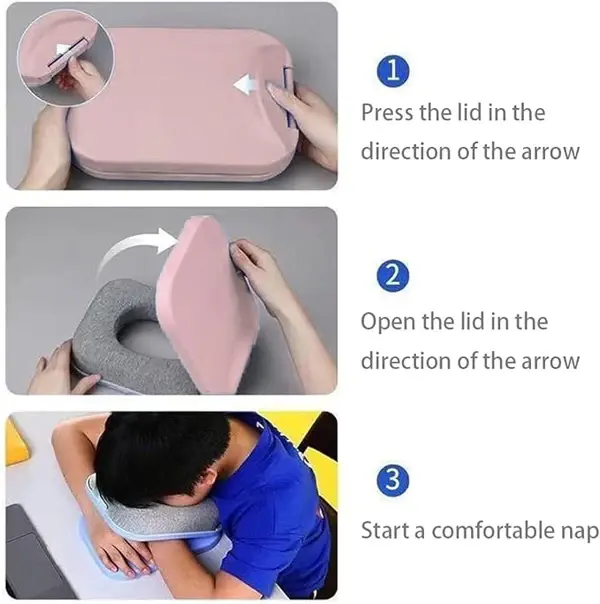 1
Press the lid in the direction of the arrow

2
Open the lid in the direction of the arrow

3
Start a comfortable nap