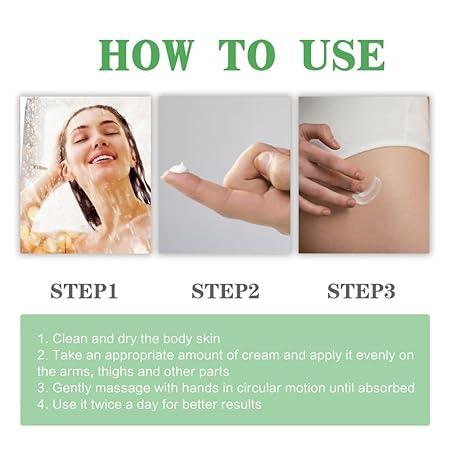 HOW TO USE

STEP1

STEP2

STEP3

1. Clean and dry the body skin
2. Take an appropriate amount of cream and apply it evenly on the arms, thighs and other parts
3. Gently massage with hands in circular motion until absorbed
4. Use it twice a day for better results